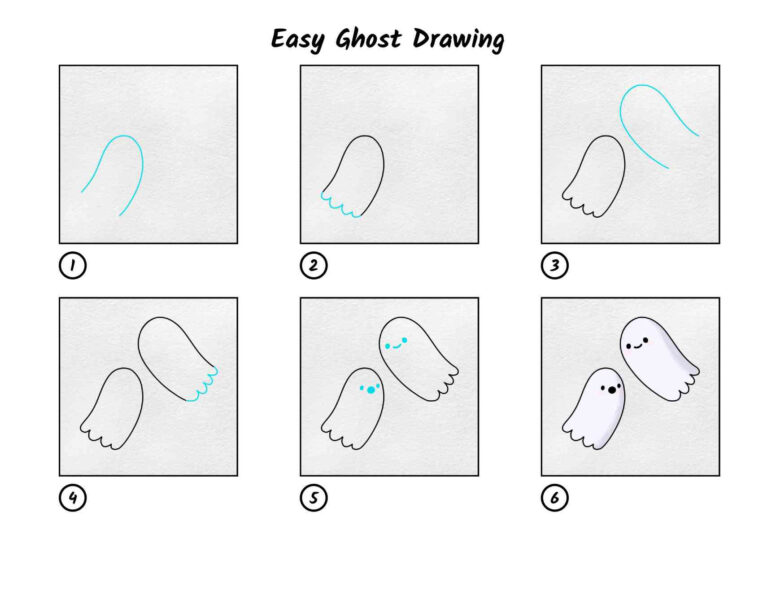 Easy Ghost Drawing

1

2

3

4

5

6