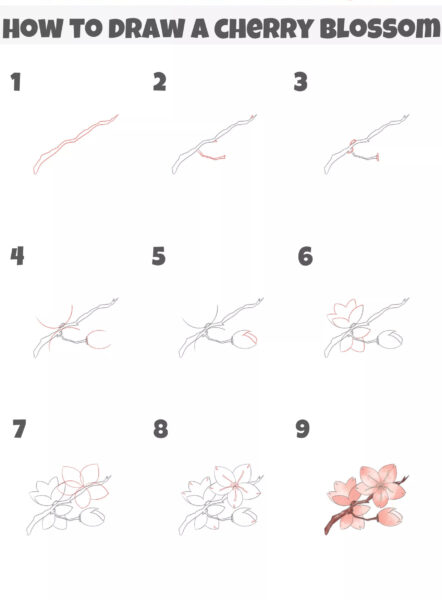 HOW TO DRAW A CHERRY BLOSSOM

1

2

3

4

5

6

7

8

9