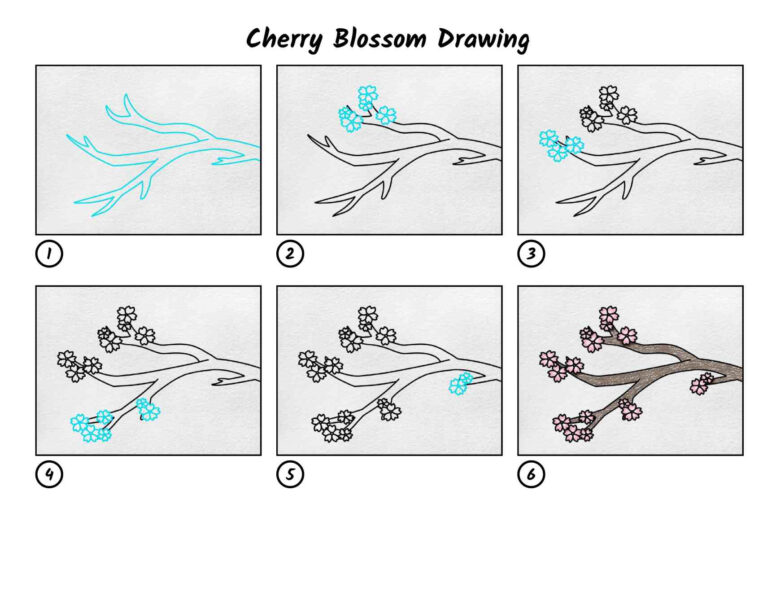 Cherry Blossom Drawing

1

2

3

4

5

6