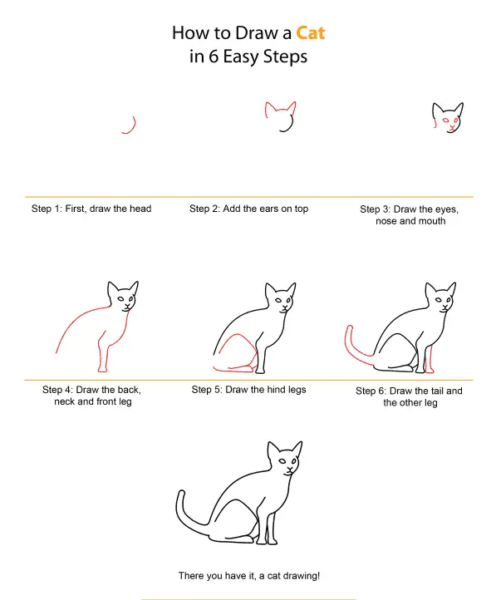 How to Draw a Cat
in 6 Easy Steps

Step 1: First, draw the head

Step 2: Add the ears on top

Step 3: Draw the eyes, nose and mouth

Step 4: Draw the back, neck and front leg

Step 5: Draw the hind legs

Step 6: Draw the tail and the other leg

There you have it, a cat drawing!