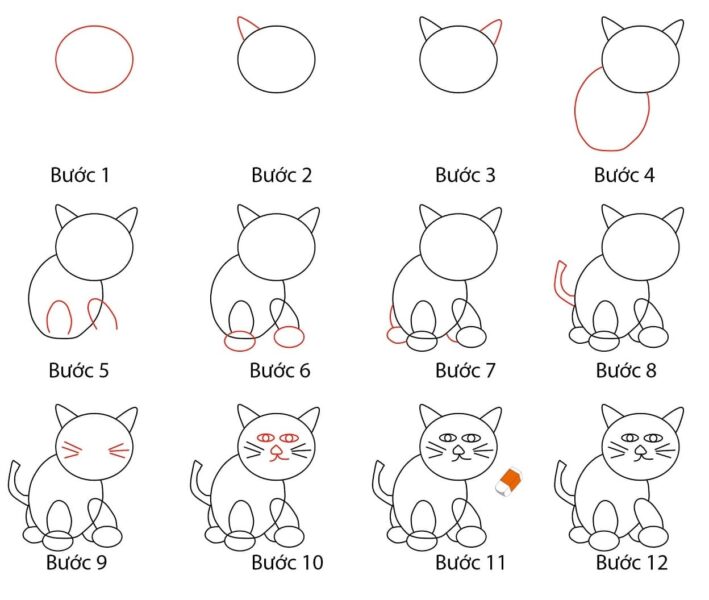 Bước 1

Bước 2

Bước 3

Bước 4

Bước 5

Bước 6

Bước 7

Bước 8

Bước 9

Bước 10

Bước 11

Bước 12