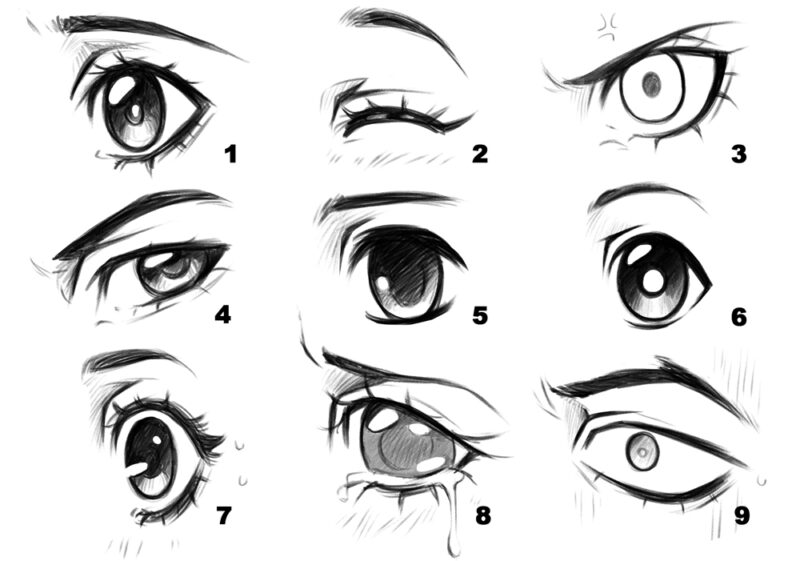 1
2
3
4
5
6
7
8
9