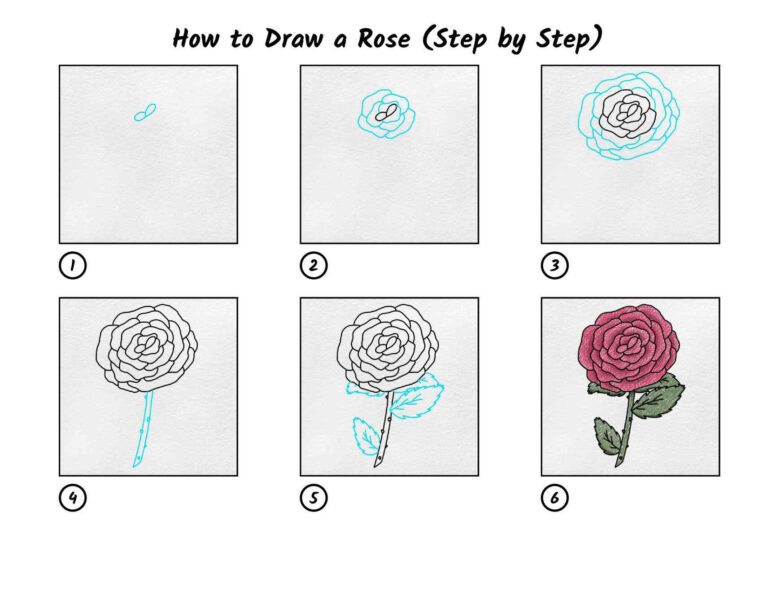 How to Draw a Rose (Step by Step)

1

2

3

4

5

6