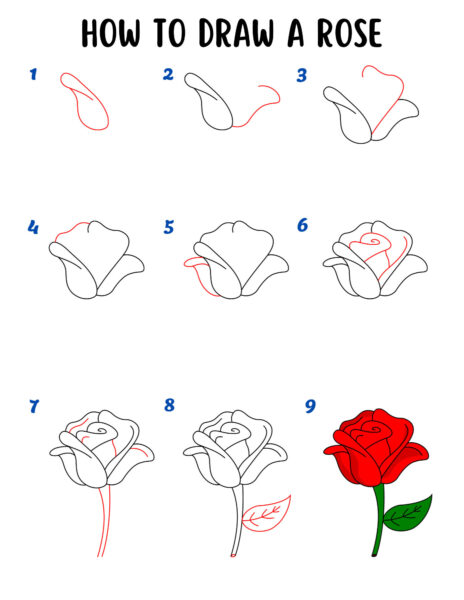 HOW TO DRAW A ROSE

1

2

3

4

5

6

7

8

9