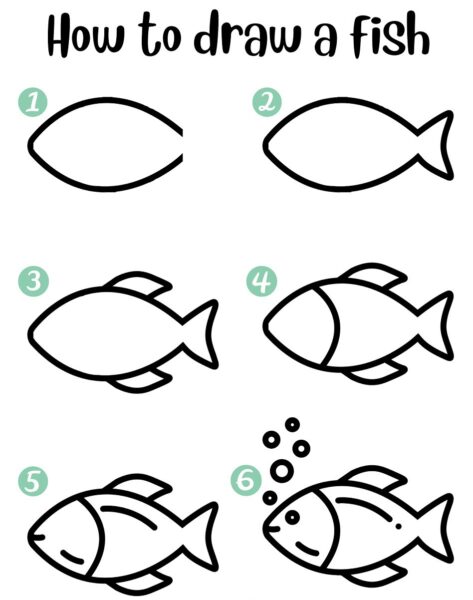 How to draw a fish

1

2

3

4

5

6