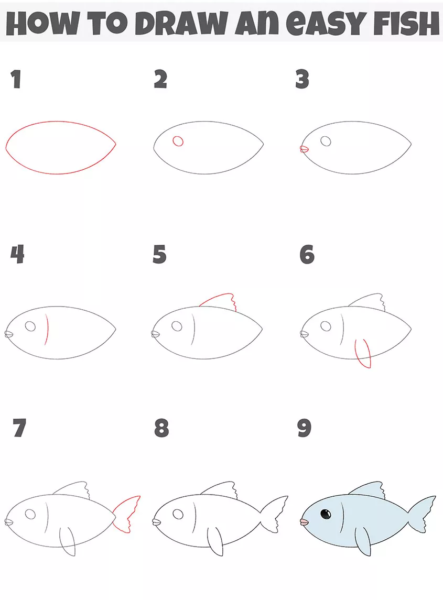 HOW TO DRAW AN EASY FISH

1

2

3

4

5

6

7

8

9