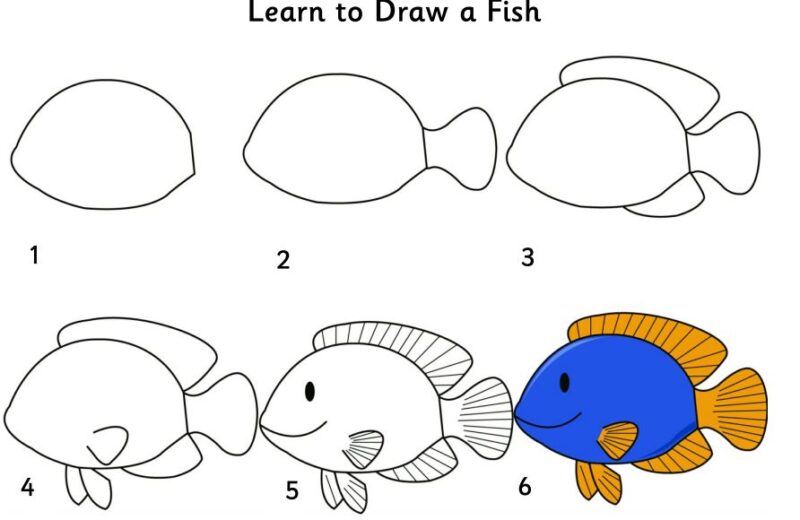 Learn to Draw a Fish

1

2

3

4

5

6