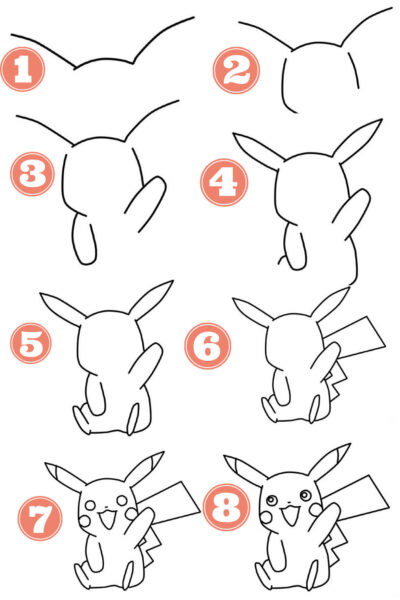 1

2

3

4

5

6

7

8