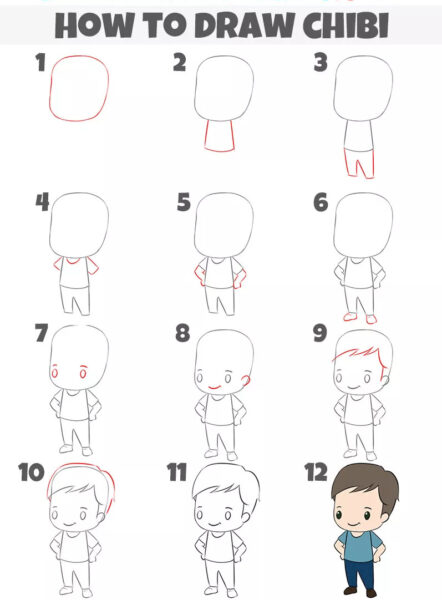 HOW TO DRAW CHIBI

1

2

3

4

5

6

7

8

9

10

11

12